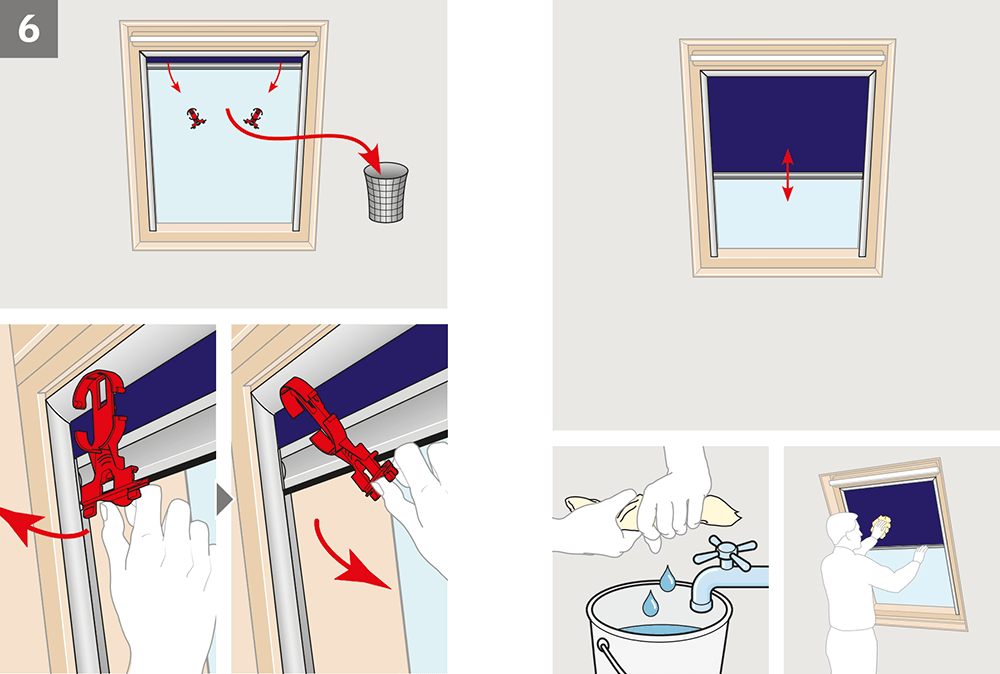 6