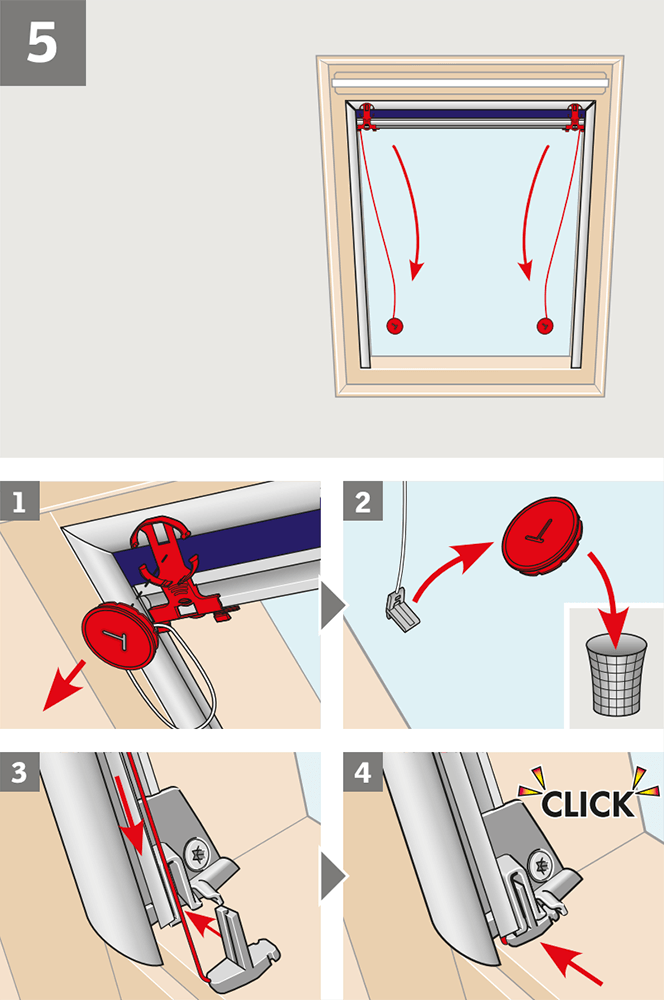 5

1

2

3

4

CLICK