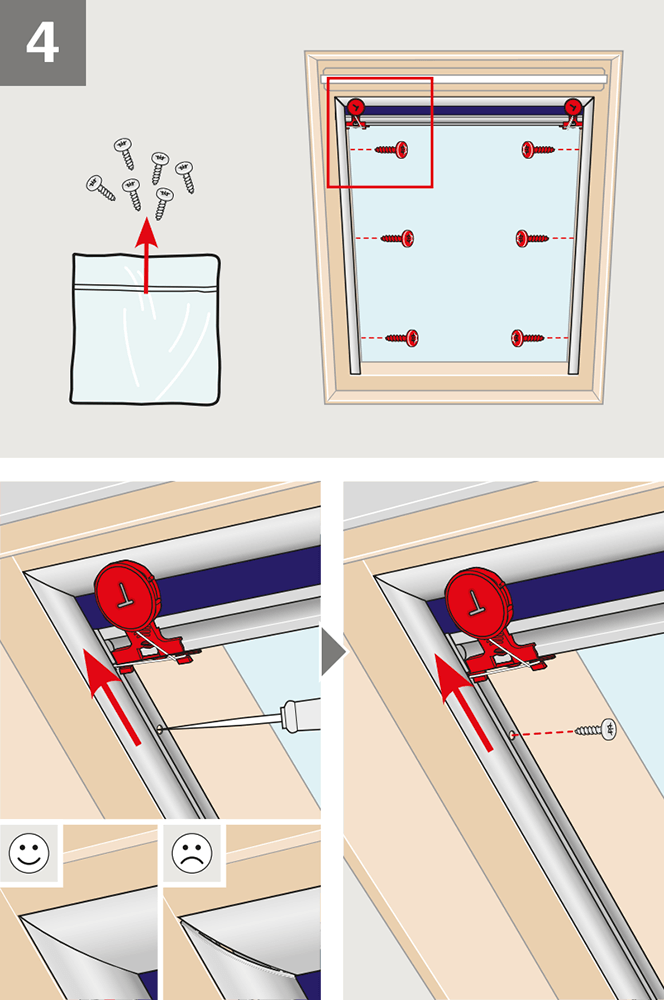 4