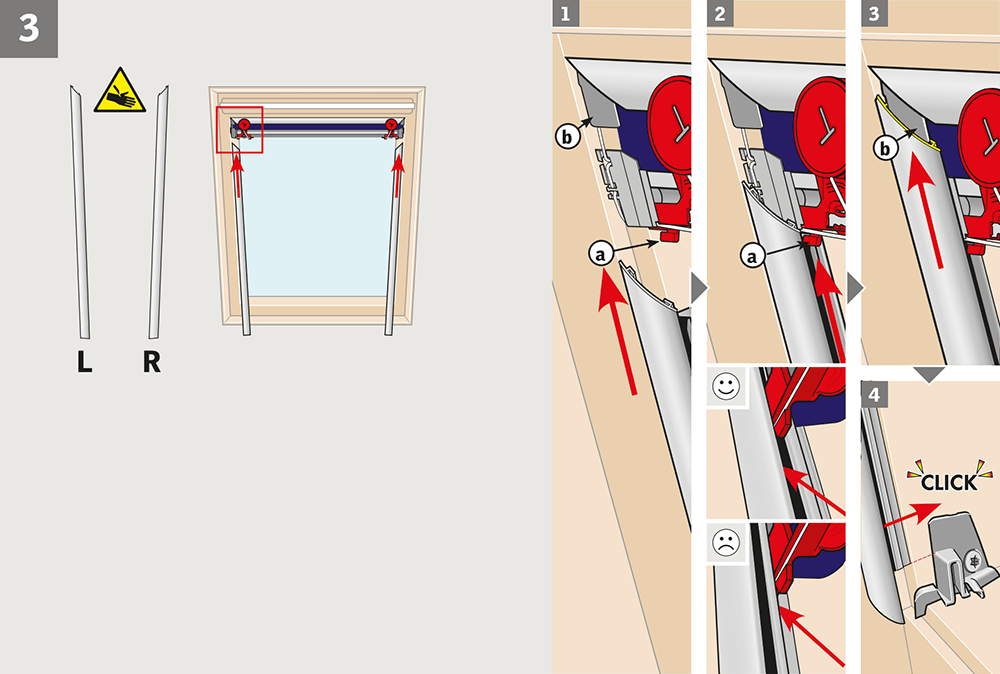 3

L R

1

b

a

2

a

3

b

4

CLICK