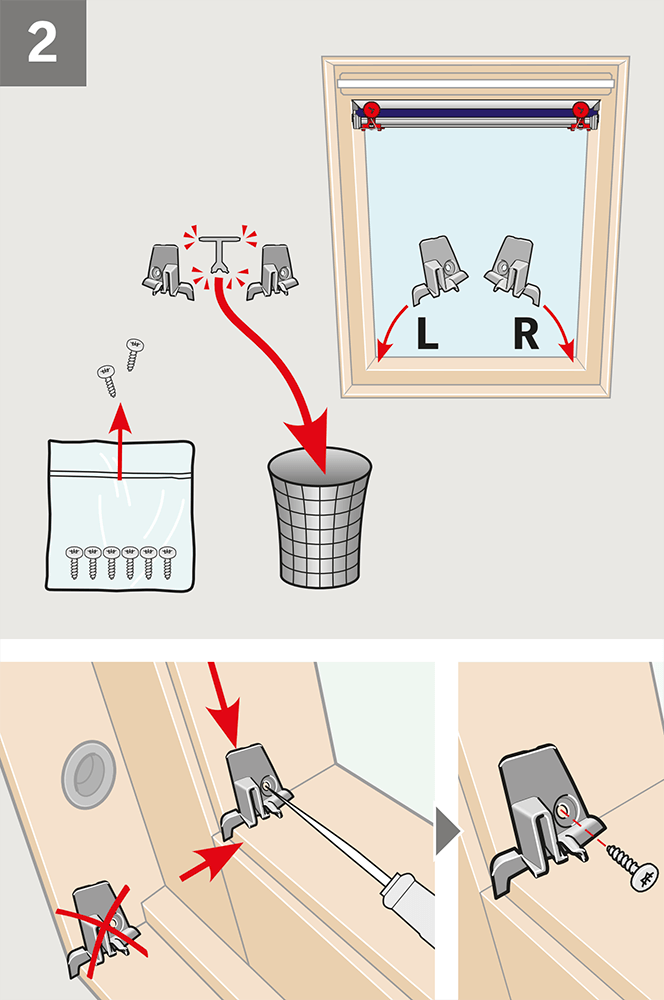 2

L R