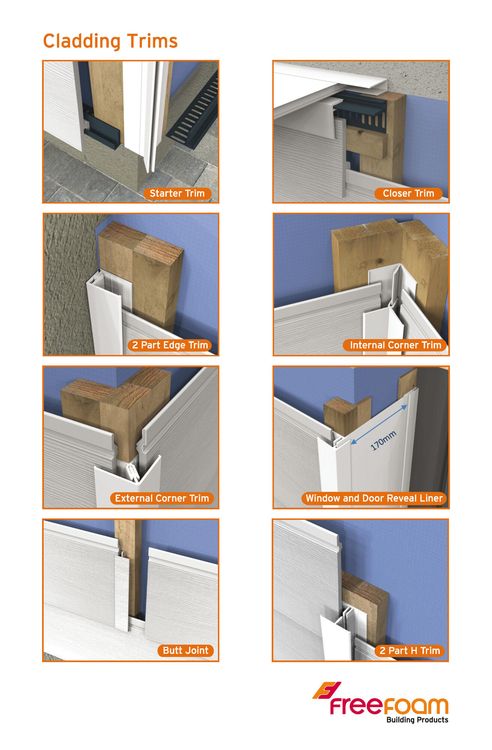 Cladding Trims

Starter Trim

Closer Trim

2 Part Edge Trim

Internal Corner Trim

External Corner Trim

170mm

Window and Door Reveal Liner

Butt Joint

2 Part H Trim

FreeFoam
Building Products