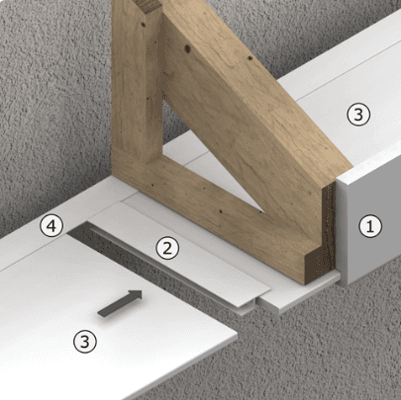 ③
①
④
②
③