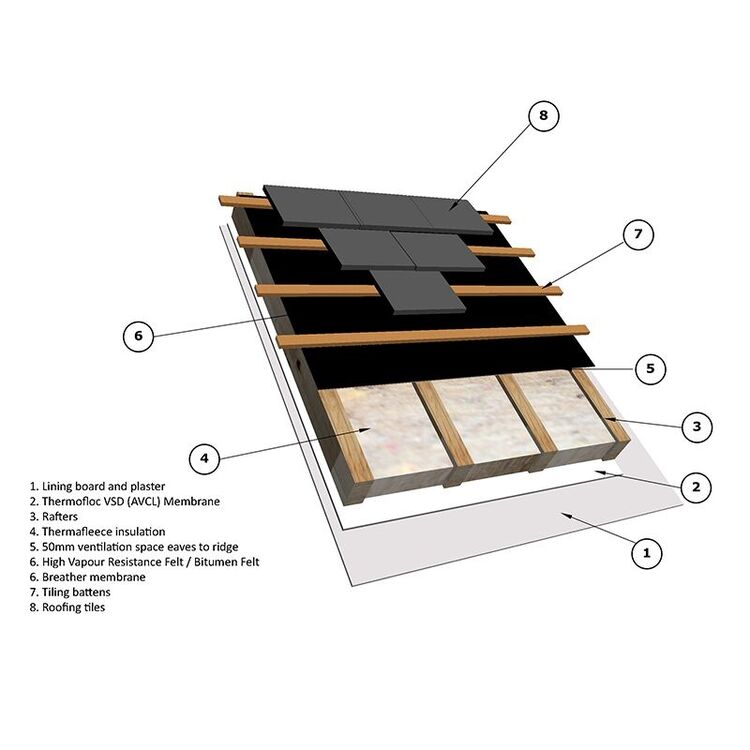 8

7

6

5

3

4

2

1

1. Lining board and plaster
2. Thermofloc VSD (AVCL) Membrane
3. Rafters
4. Thermafleece insulation
5. 50mm ventilation space eaves to ridge
6. High Vapour Resistance Felt / Bitumen Felt
6. Breather membrane
7. Tiling battens
8. Roofing tiles