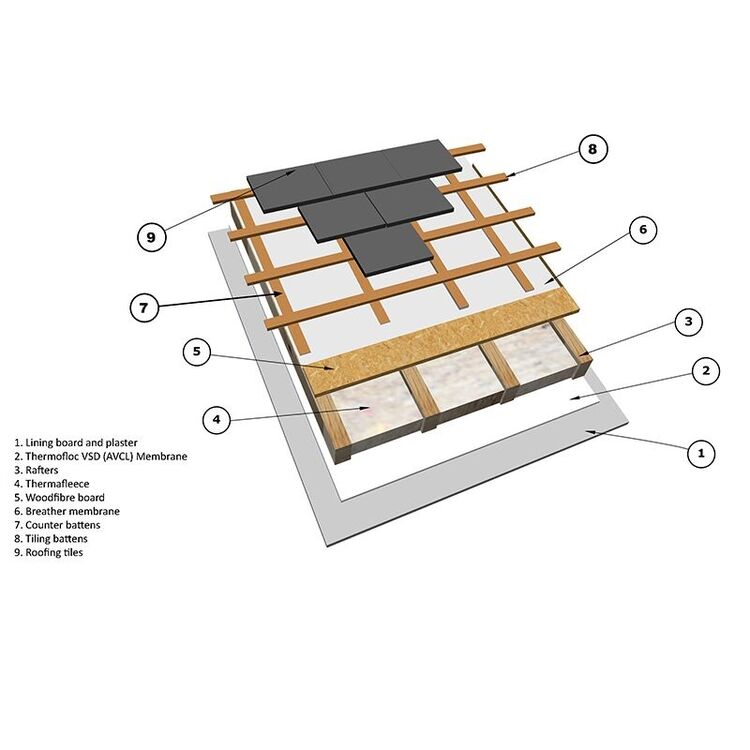 8

9

6

7

3

5

2

4

1

1. Lining board and plaster
2. Thermofloc VSD (AVCL) Membrane
3. Rafters
4. Thermafleece
5. Woodfibre board
6. Breather membrane
7. Counter battens
8. Tiling battens
9. Roofing tiles