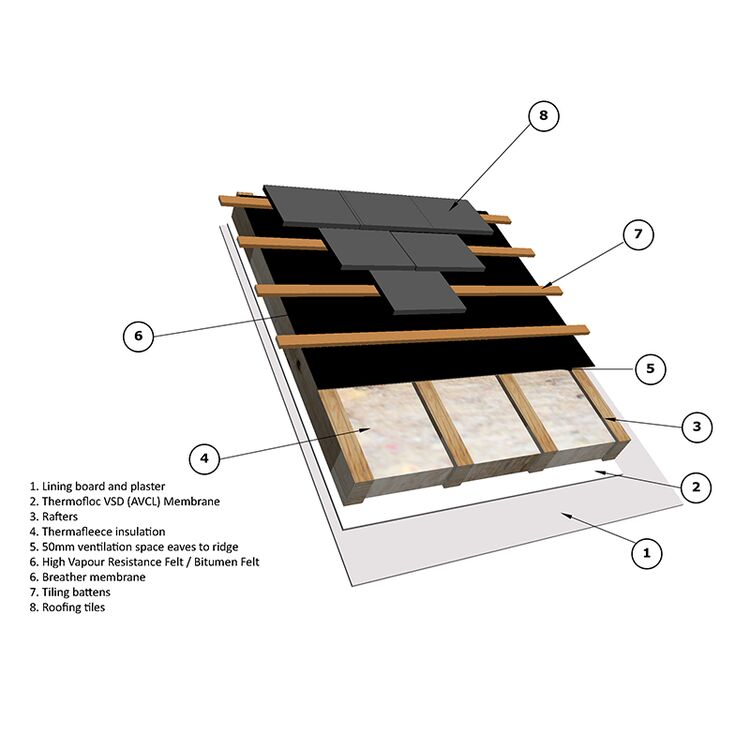 8

7

6

5

3

4

2

1

1. Lining board and plaster
2. Thermofloc VSD (AVCL) Membrane
3. Rafters
4. Thermafleece insulation
5. 50mm ventilation space eaves to ridge
6. High Vapour Resistance Felt / Bitumen Felt
6. Breather membrane
7. Tiling battens
8. Roofing tiles