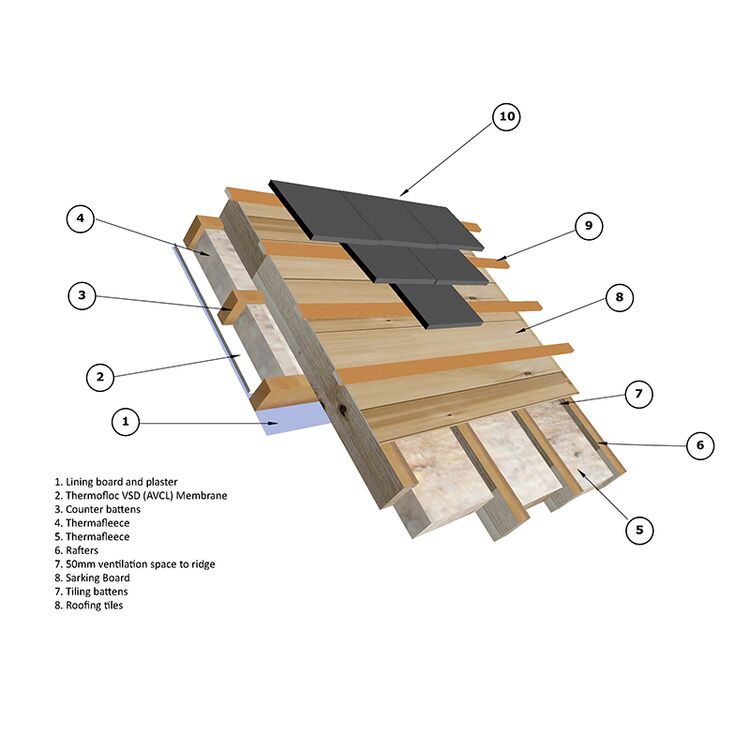 10

4

9

3

8

2

7

1

6

5

1. Lining board and plaster
2. Thermofloc VSD (AVCL) Membrane
3. Counter battens
4. Thermafleece
5. Thermafleece
6. Rafters
7. 50mm ventilation space to ridge
8. Sarking Board
7. Tiling battens
8. Roofing tiles