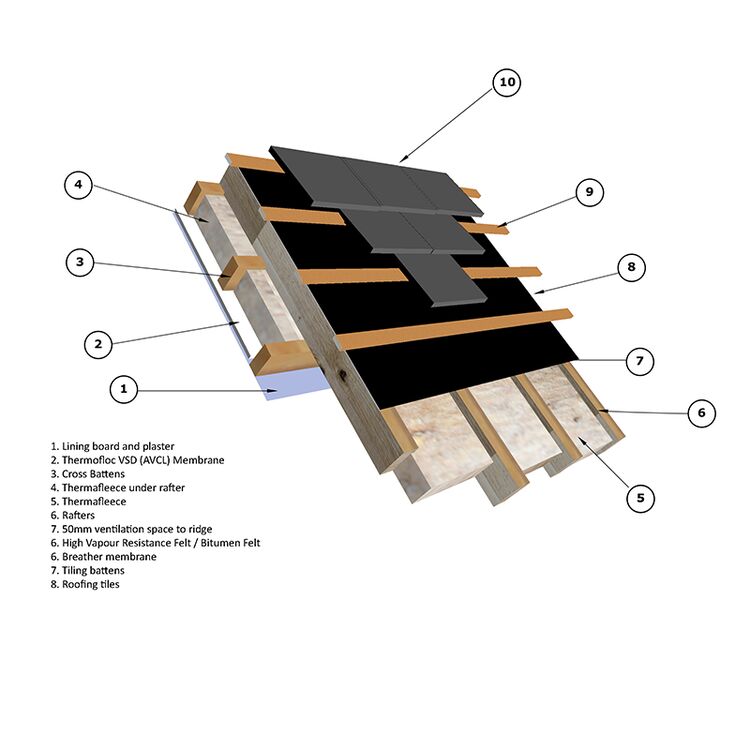 10

4

9

3

8

2

7

1

6

5

1. Lining board and plaster
2. Thermofloc VSD (AVCL) Membrane
3. Cross Battens
4. Thermafleece under rafter
5. Thermafleece
6. Rafters
7. 50mm ventilation space to ridge
6. High Vapour Resistance Felt / Bitumen Felt
6. Breather membrane
7. Tiling battens
8. Roofing tiles