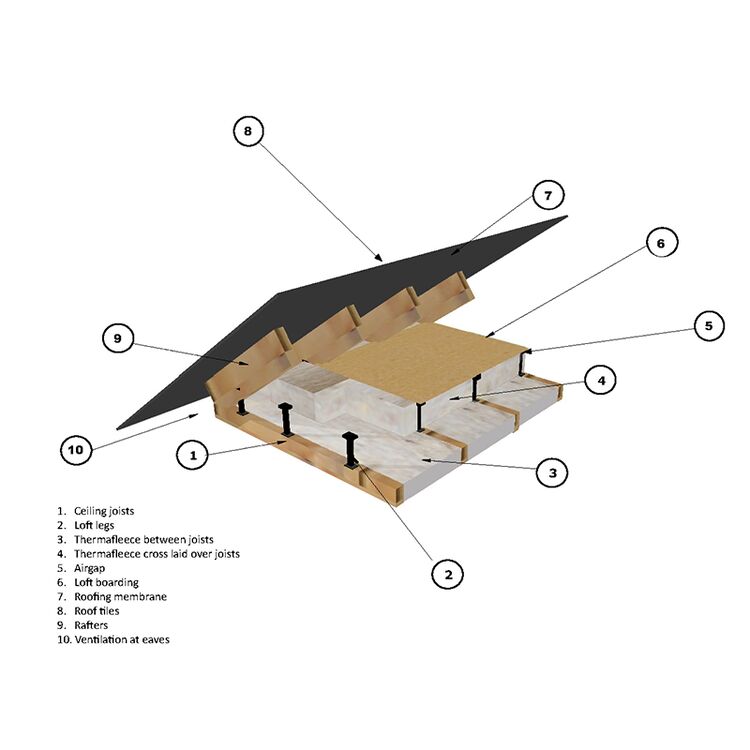 8

7

6

5

9

4

10

1

3

2

1. Ceiling joists
2. Loft legs
3. Thermafleece between joists
4. Thermafleece cross laid over joists
5. Airgap
6. Loft boarding
7. Roofing membrane
8. Roof tiles
9. Rafters
10. Ventilation at eaves